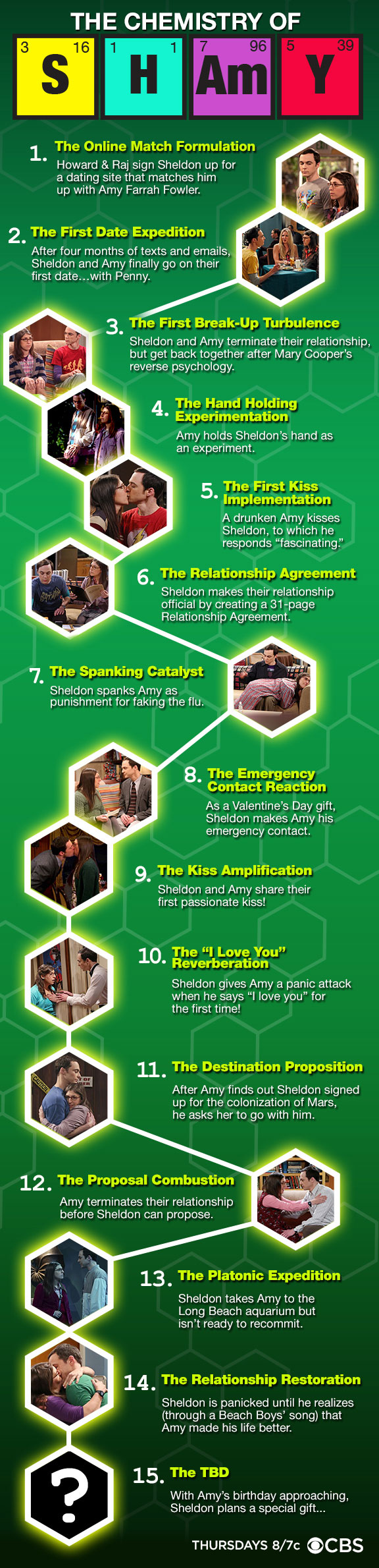 THE CHEMISTRY OF

3 16 S 1 1 H 7 96 Am 5 39 Y

1. The Online Match Formulation
Howard & Raj sign Sheldon up for a dating site that matches him up with Amy Farrah Fowler.

2. The First Date Expedition
After four months of texts and emails, Sheldon and Amy finally go on their first date…with Penny.

3. The First Break-Up Turbulence
Sheldon and Amy terminate their relationship, but get back together after Mary Cooper's reverse psychology.

4. The Hand Holding Experimentation
Amy holds Sheldon's hand as an experiment.

5. The First Kiss Implementation
A drunken Amy kisses Sheldon, to which he responds "fascinating."

6. The Relationship Agreement
Sheldon makes their relationship official by creating a 31-page Relationship Agreement.

7. The Spanking Catalyst
Sheldon spanks Amy as punishment for faking the flu.

8. The Emergency Contact Reaction
As a Valentine's Day gift, Sheldon makes Amy his emergency contact.

9. The Kiss Amplification
Sheldon and Amy share their first passionate kiss!

10. The "I Love You" Reverberation
Sheldon gives Amy a panic attack when he says "I love you" for the first time!

11. The Destination Proposition
After Amy finds out Sheldon signed up for the colonization of Mars, he asks her to go with him.

12. The Proposal Combustion
Amy terminates their relationship before Sheldon can propose.

13. The Platonic Expedition
Sheldon takes Amy to the Long Beach aquarium but isn't ready to recommit.

14. The Relationship Restoration
Sheldon is panicked until he realizes (through a Beach Boys' song) that Amy made his life better.

?

15. The TBD
With Amy's birthday approaching, Sheldon plans a special gift…

THURSDAYS 8/7c CBS